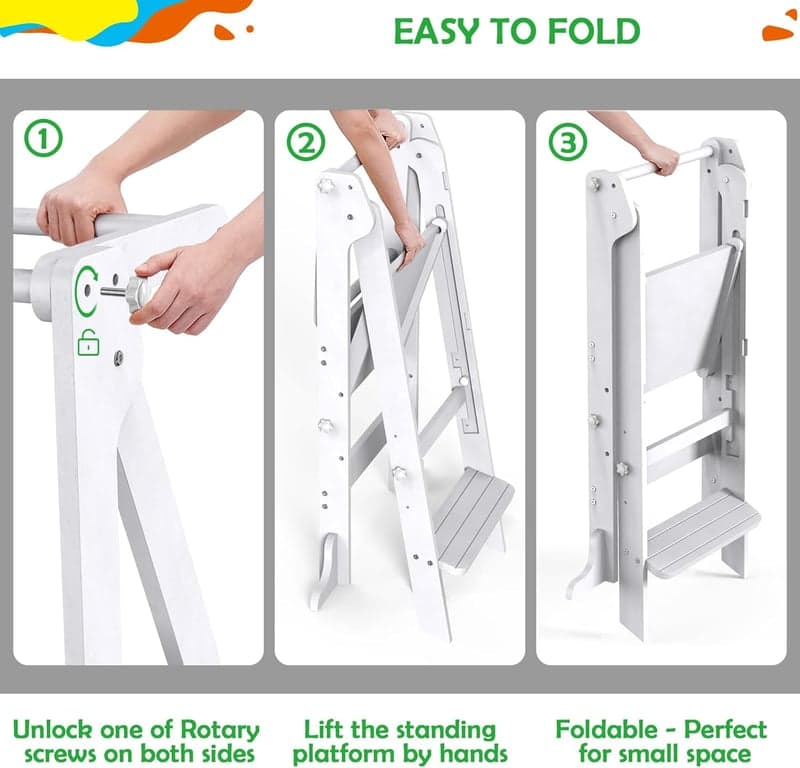 EASY TO FOLD

①

②

③

Unlock one of Rotary screws on both sides

Lift the standing platform by hands

Foldable - Perfect for small space